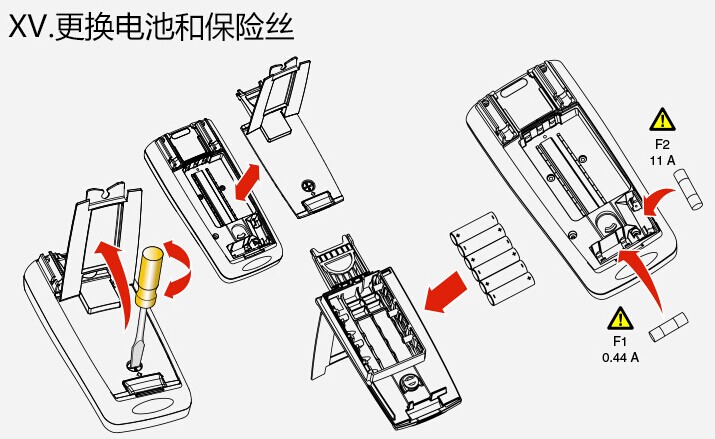 XV.更换电池和保险丝

F2
11 A

F1
0.44 A