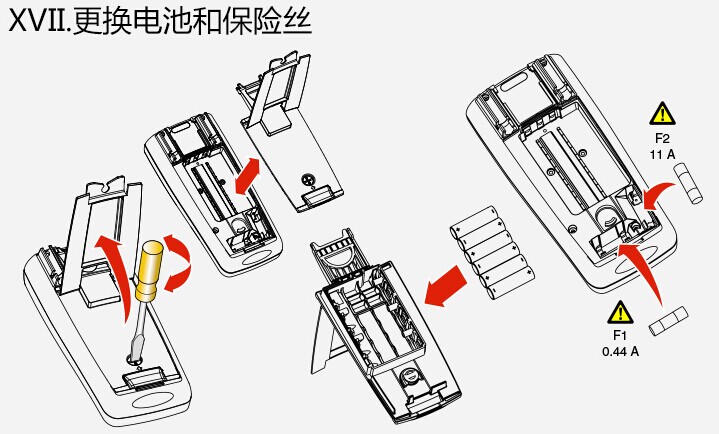 XVII.更换电池和保险丝

F2
11 A

F1
0.44 A